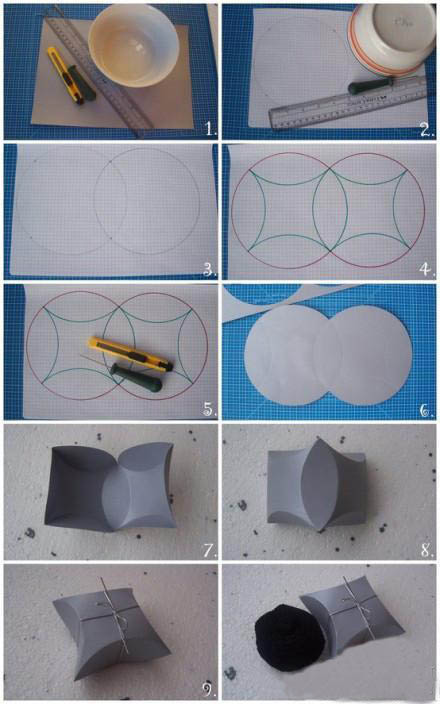 1.

2.

3.

4.

5.

6.

7.

8.

9.