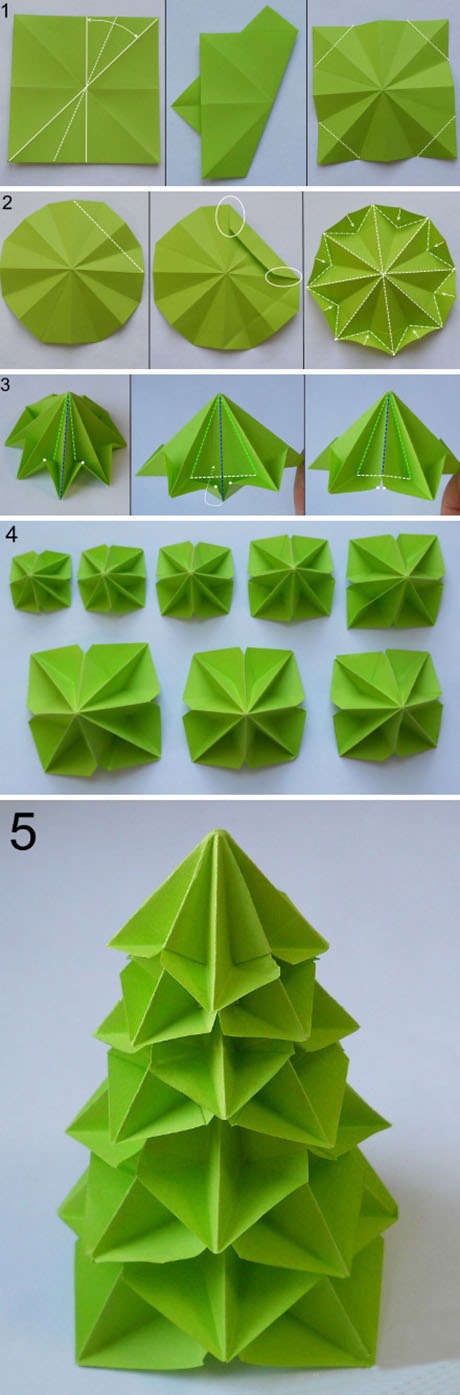 1

2

3

4

5