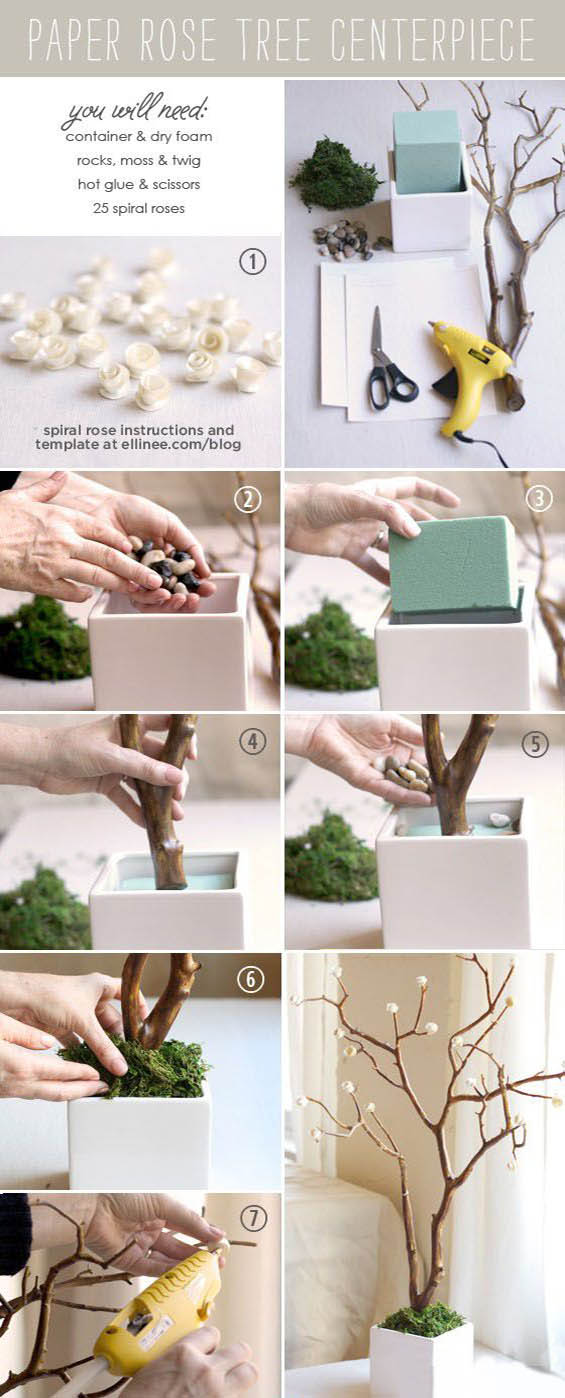 PAPER ROSE TREE CENTERPIECE

you will need:
container & dry foam
rocks, moss & twig
hot glue & scissors
25 spiral roses

1

spiral rose instructions and template at ellinee.com/blog

2

3

4

5

6

7