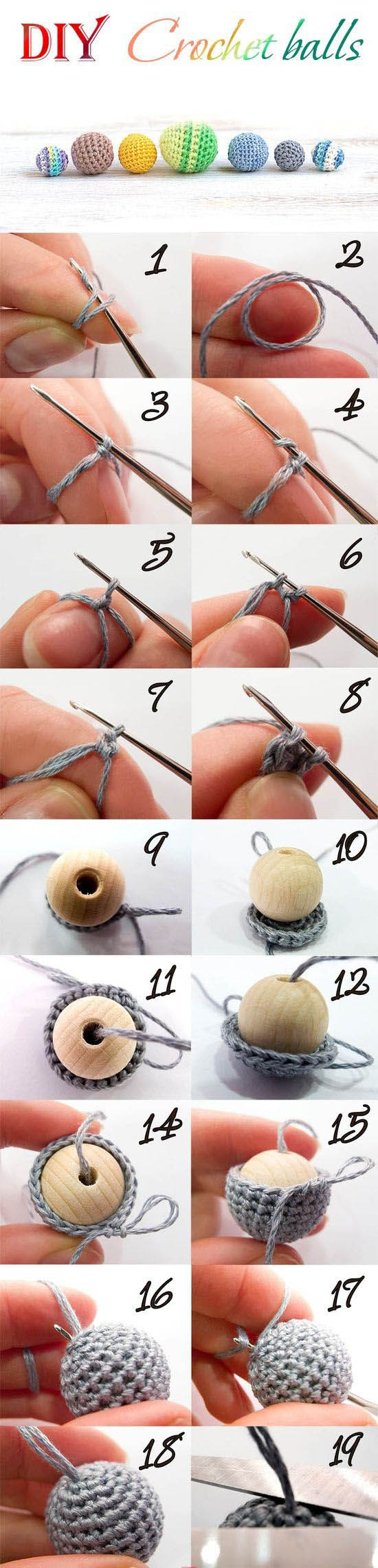 DIY Crochet balls

1

2

3

4

5

6

7

8

9

10

11

12

14

15

16

17

18

19