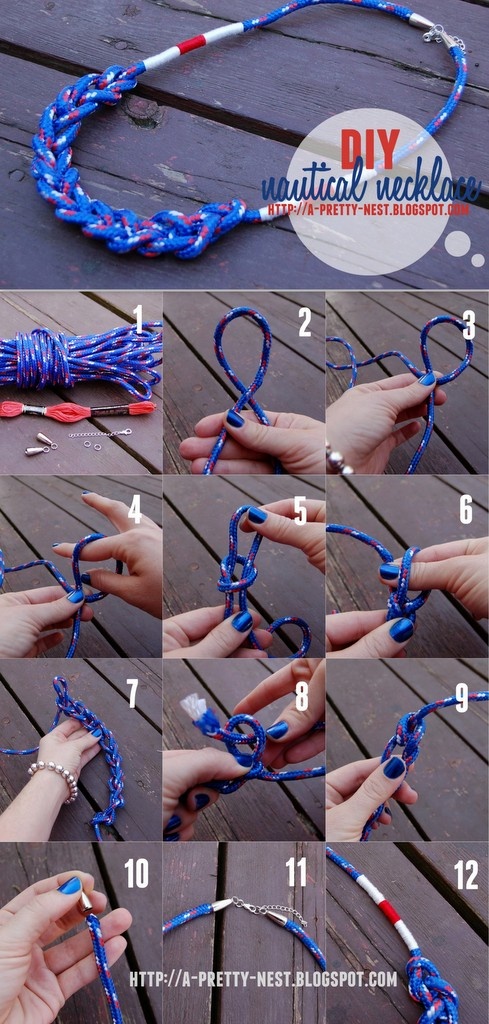 DIY
nautical necklace
HTTP://A-PRETTY-NEST.BLOGSPOT.COM

1
2
3
4
5
6
7
8
9
10
11
12

HTTP://A-PRETTY-NEST.BLOGSPOT.COM