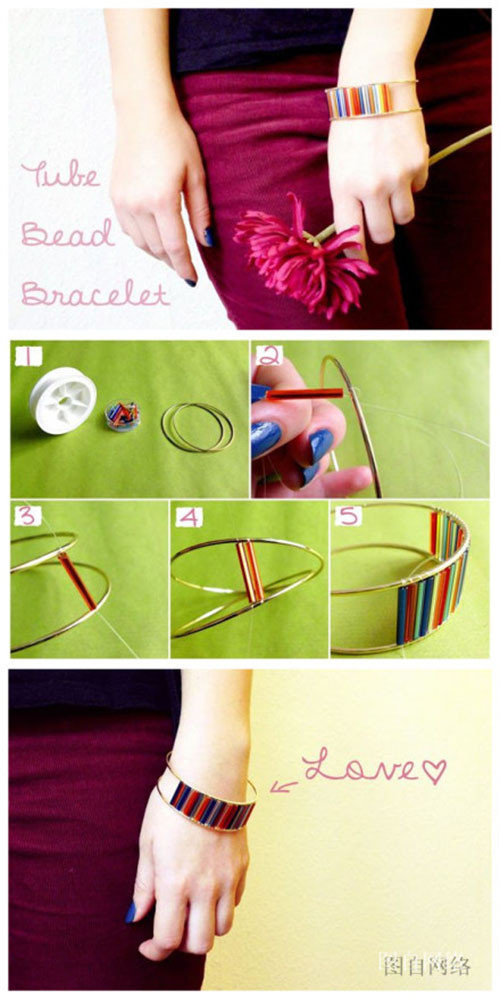 Tube Bead Bracelet

1

2

3

4

5

Love♡

图自网络