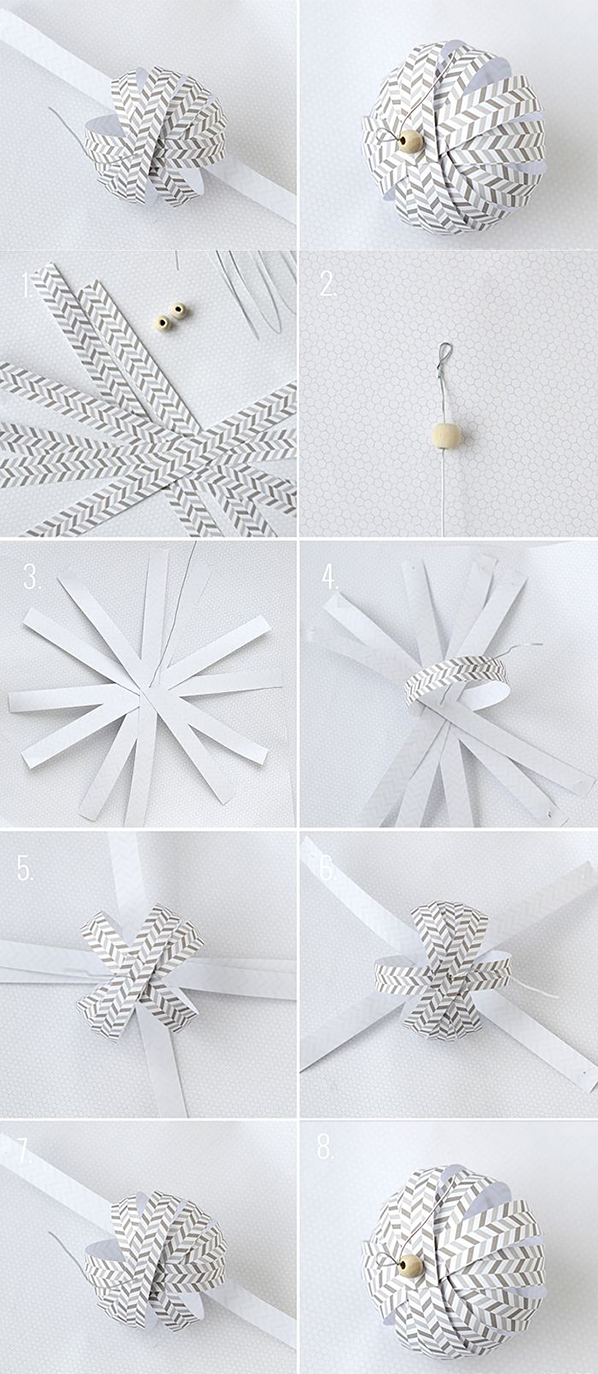 1.

2.

3.

4.

5.

6.

7.

8.