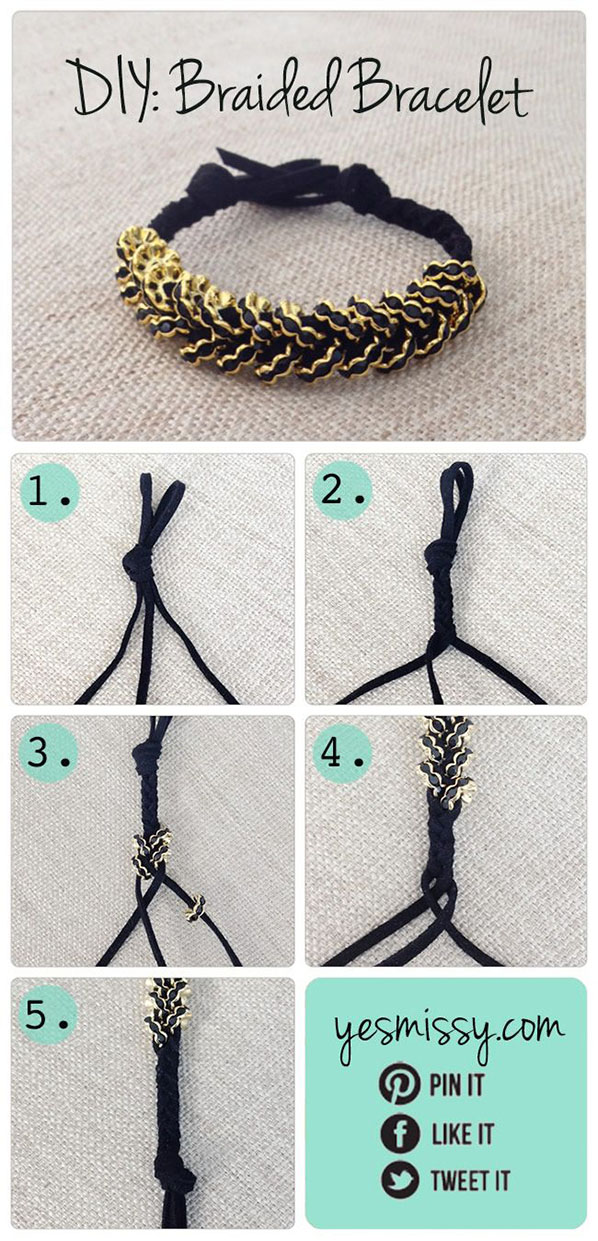 DIY: Braided Bracelet

1.

2.

3.

4.

5.

yesmissy.com

PIN IT

LIKE IT

TWEET IT