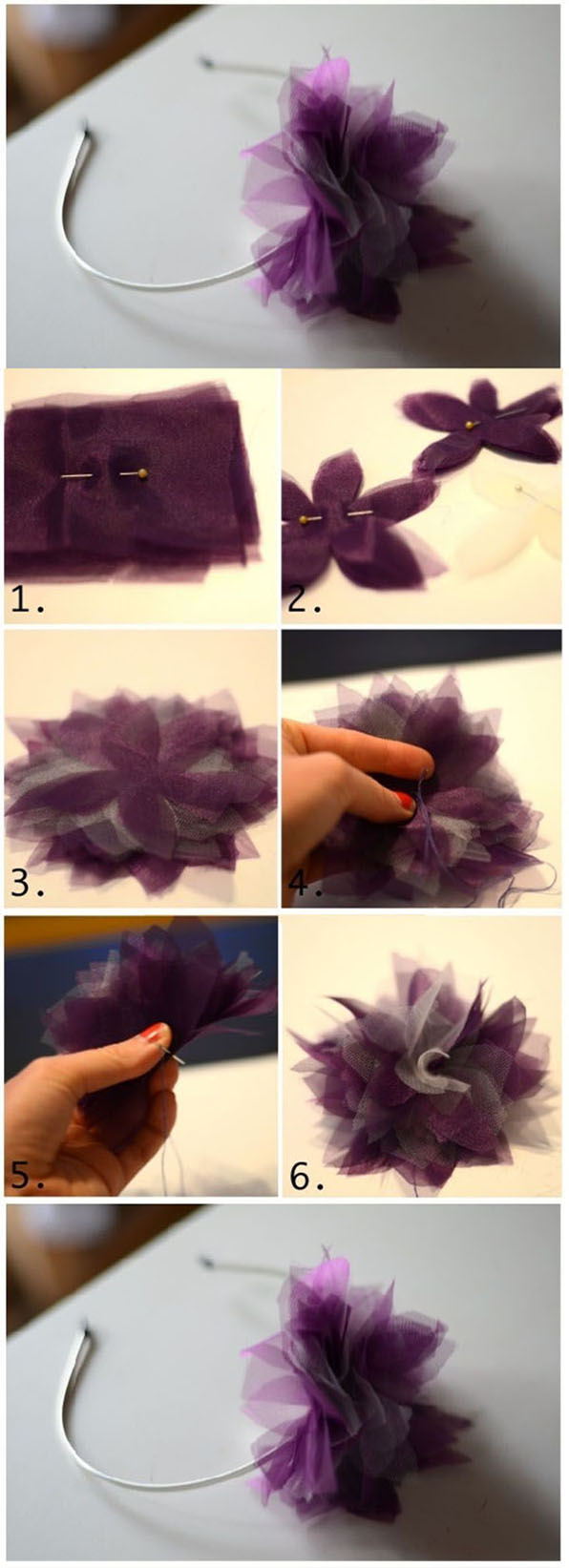 1.

2.

3.

4.

5.

6.